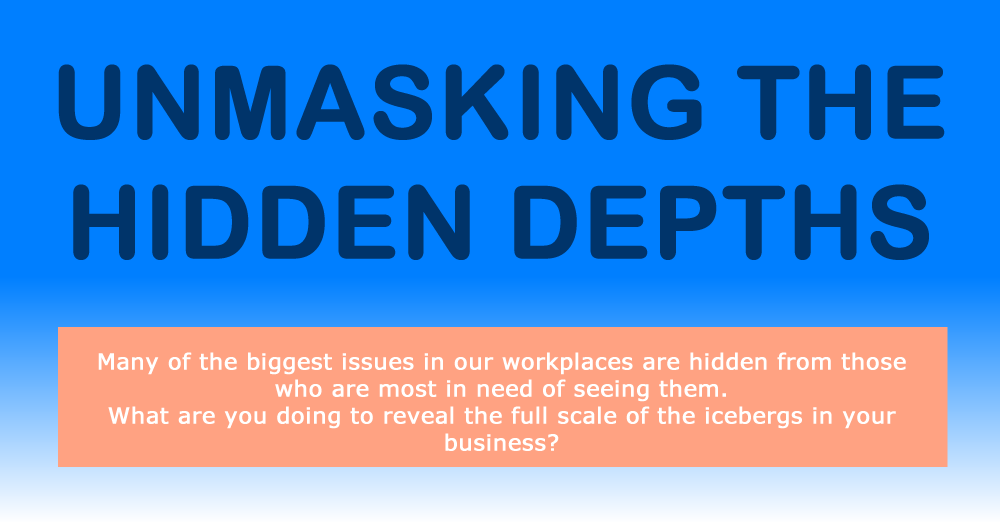 UNMASKING THE HIDDEN DEPTHS

Many of the biggest issues in our workplaces are hidden from those who are most in need of seeing them.
What are you doing to reveal the full scale of the icebergs in your business?