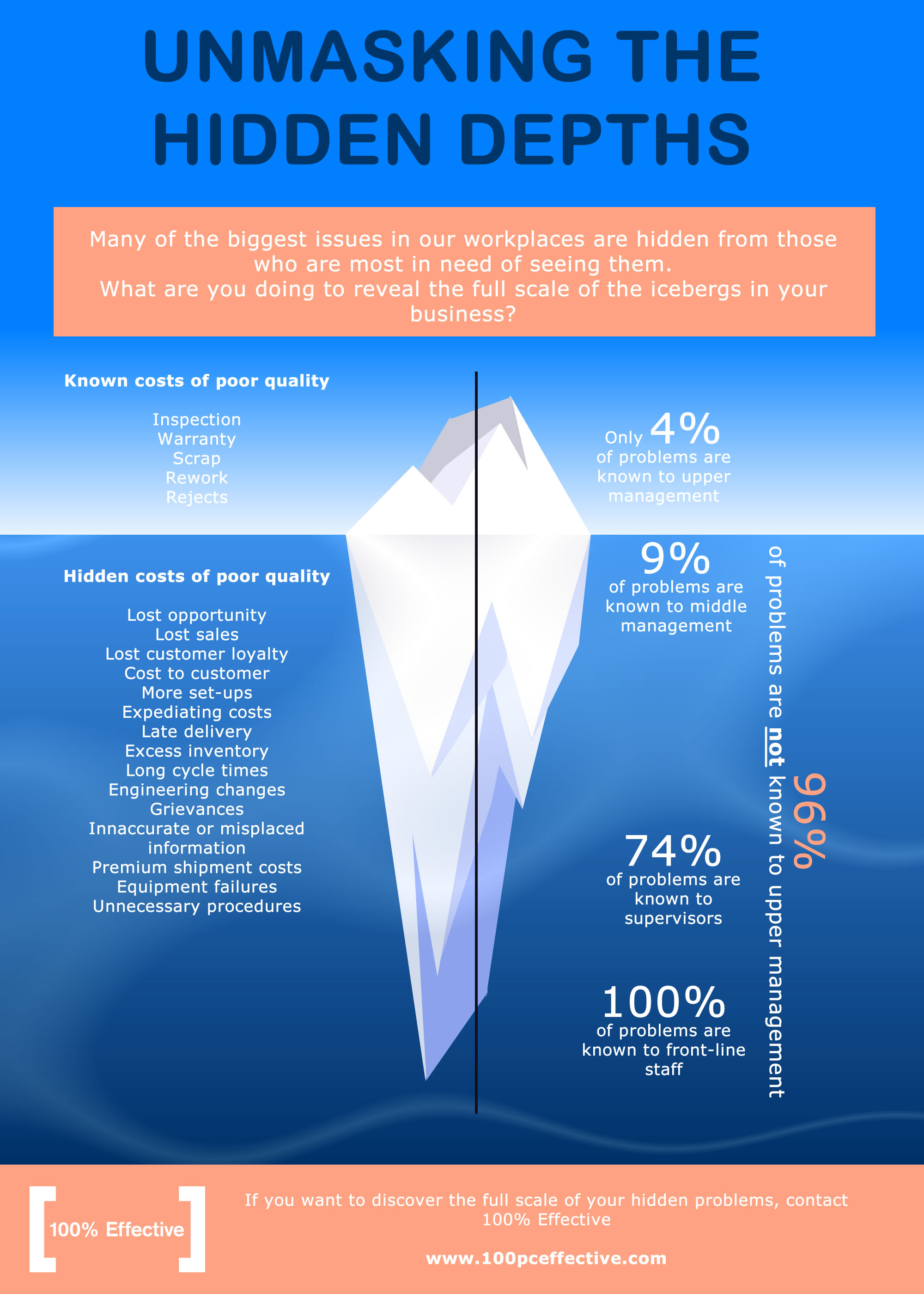 UNMASKING THE HIDDEN DEPTHS

Many of the biggest issues in our workplaces are hidden from those who are most in need of seeing them.
What are you doing to reveal the full scale of the icebergs in your business?

Known costs of poor quality

Inspection
Warranty
Scrap
Rework
Rejects

Hidden costs of poor quality

Lost opportunity
Lost sales
Lost customer loyalty
Cost to customer
More set-ups
Expediating costs
Late delivery
Excess inventory
Long cycle times
Engineering changes
Grievances
Innaccurate or misplaced information
Premium shipment costs
Equipment failures
Unnecessary procedures

Only 4% of problems are known to upper management

9% of problems are known to middle management

74% of problems are known to supervisors

100% of problems are known to front-line staff

96% of problems are not known to upper management

100% Effective

If you want to discover the full scale of your hidden problems, contact 100% Effective

www.100pceffective.com