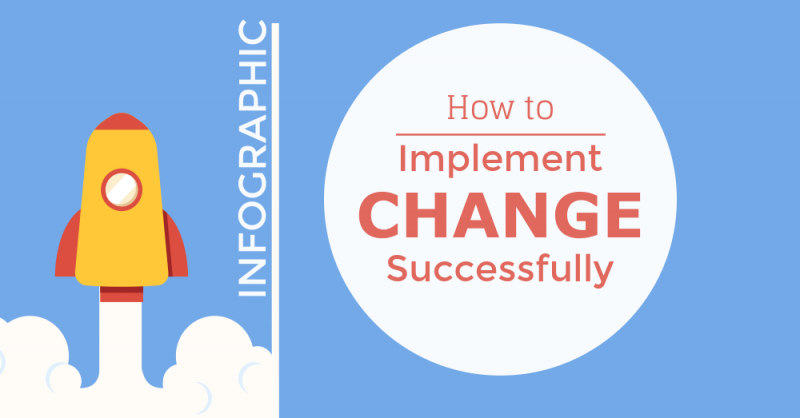 INFOGRAPHIC

How to

Implement

CHANGE

Successfully