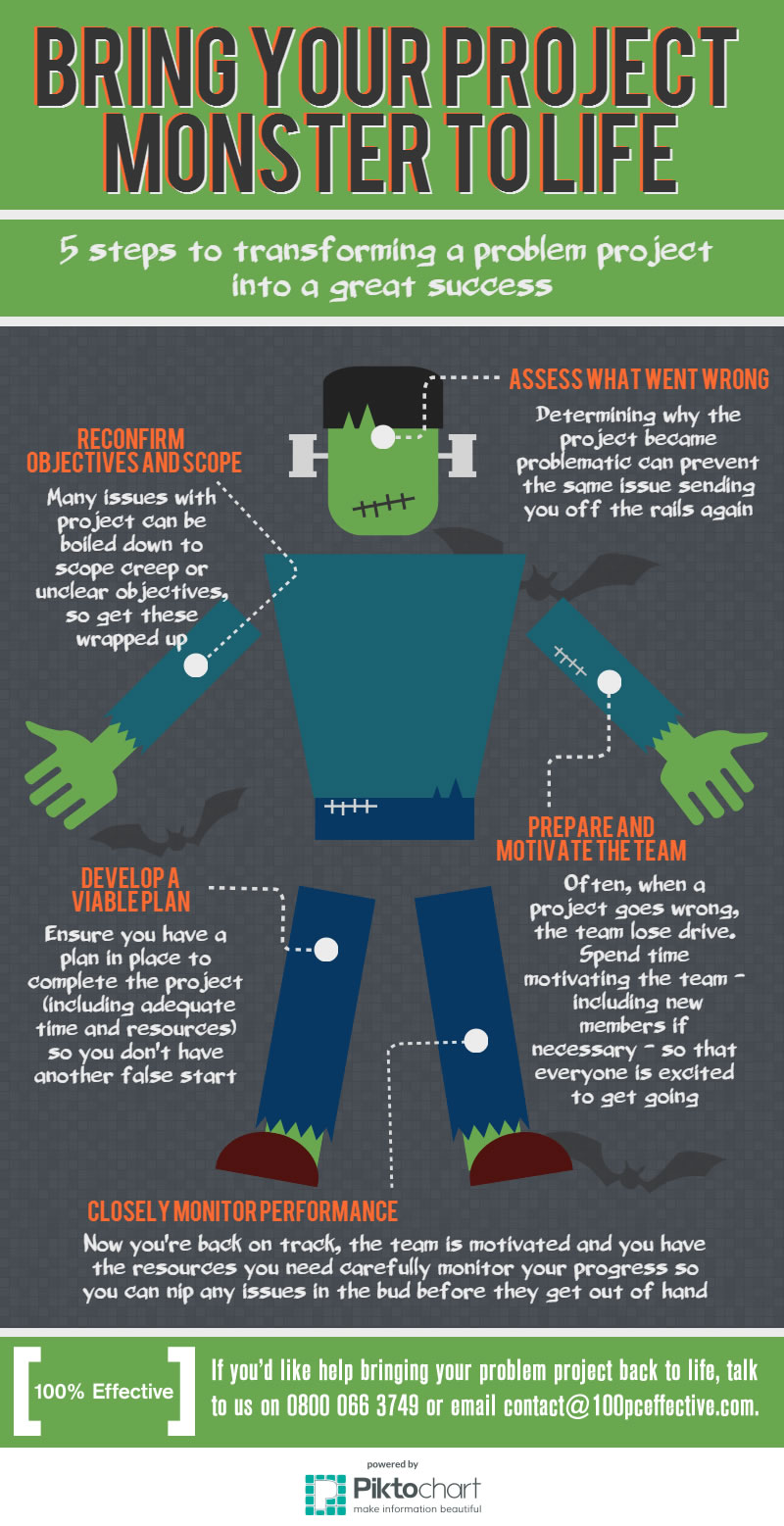 BRING YOUR PROJECT MONSTER TO LIFE

5 steps to transforming a problem project into a great success

ASSESS WHAT WENT WRONG

Determining why the project became problematic can prevent the same issue sending you off the rails again

RECONFIRM OBJECTIVES AND SCOPE

Many issues with project can be boiled down to scope creep or unclear objectives, so get these wrapped up

PREPARE AND MOTIVATE THE TEAM

Often, when a project goes wrong, the team lose drive. Spend time motivating the team - including new members if necessary - so that everyone is excited to get going

DEVELOP A VIABLE PLAN

Ensure you have a plan in place to complete the project (including adequate time and resources) so you don't have another false start

CLOSELY MONITOR PERFORMANCE

Now you're back on track, the team is motivated and you have the resources you need carefully monitor your progress so you can nip any issues in the bud before they get out of hand

100% Effective

If you'd like help bringing your problem project back to life, talk to us on 0800 066 3749 or email contact@100pceffective.com.

powered by
Piktochart
make information beautiful