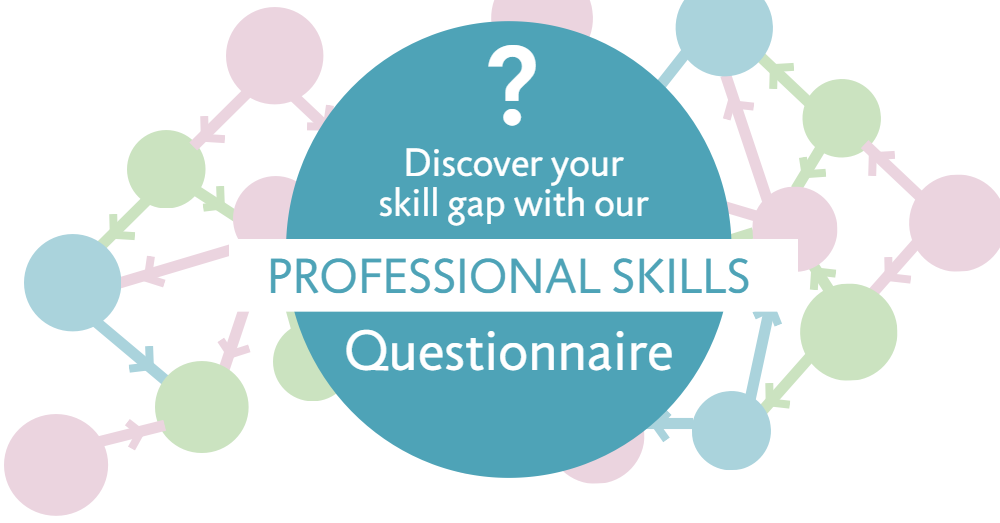 ?

Discover your skill gap with our

PROFESSIONAL SKILLS

Questionnaire